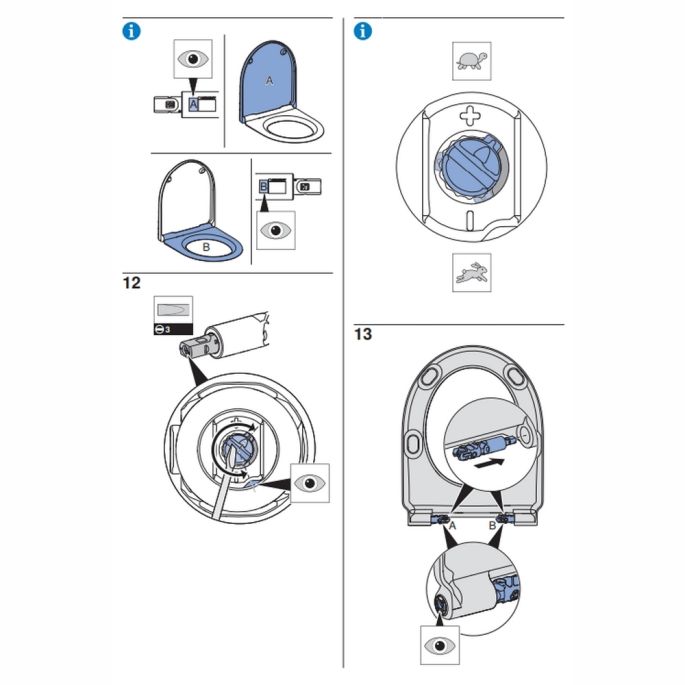 A

A

B

B

12

3

13

A

B