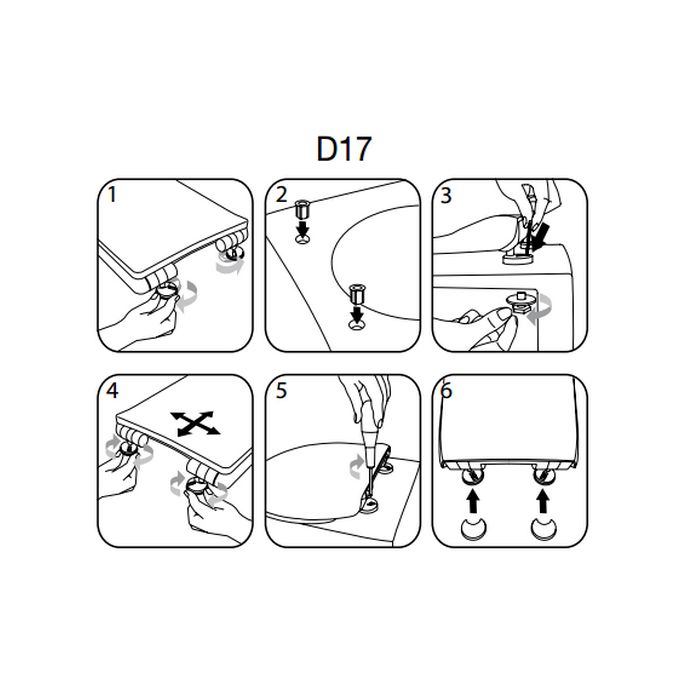 D17

1

2

3

4

5

6