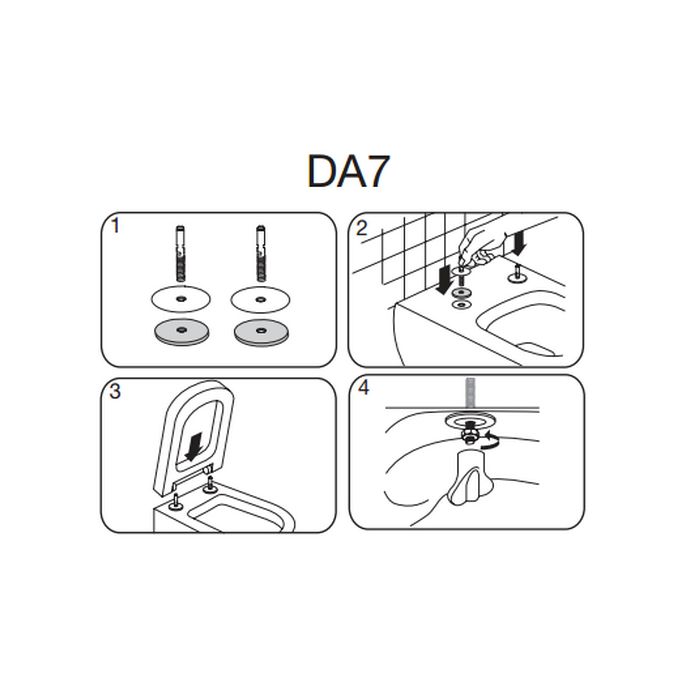 DA7

1

2

3

4