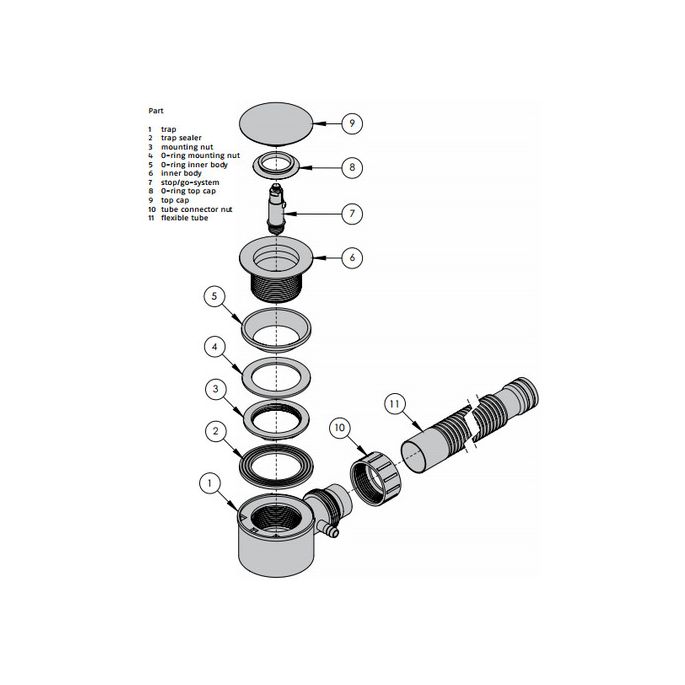 Part

1 trap
2 trap sealer
3 mounting nut
4 O-ring mounting nut
5 O-ring inner body
6 inner body
7 stop/go-system
8 O-ring top cap
9 top cap
10 tube connector nut
11 flexible tube

9
8
7
6
5
4
3
2
1
10
11