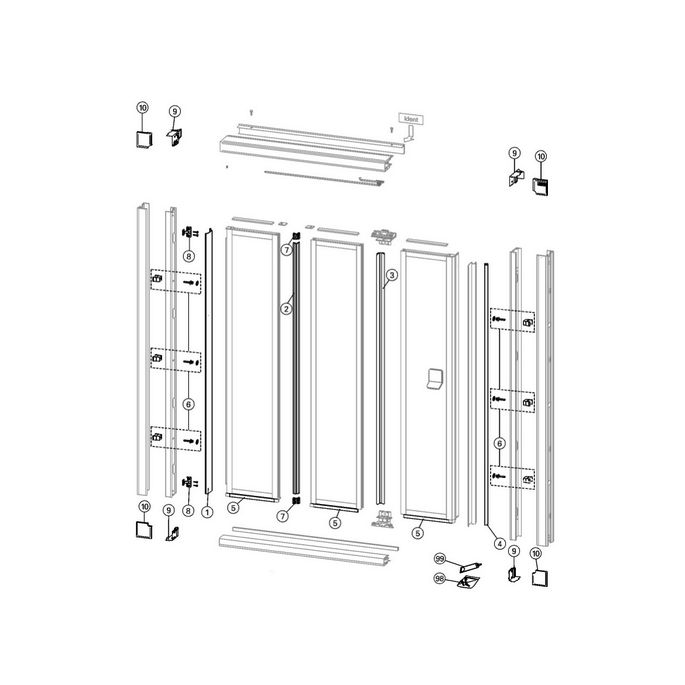 10
9
Ident
9
10
8
7
3
2
6
6
10
9
8
1
5
7
5
5
4
9
10
99
98