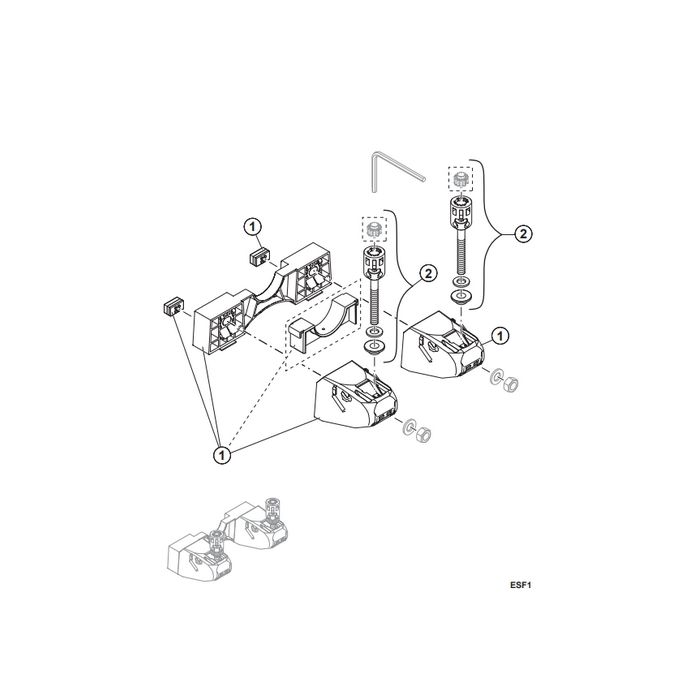 1
2
2
1
1
ESF1