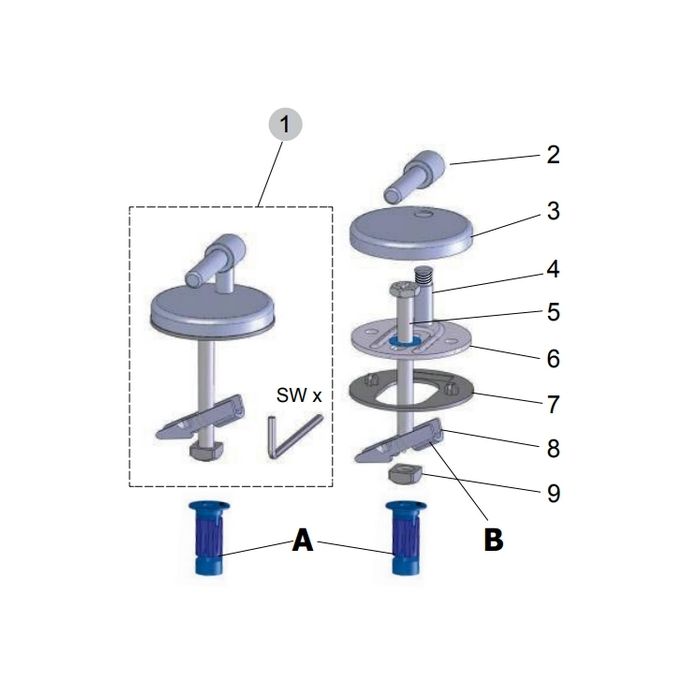 1

2

3

4

5

6

7

8

9

SW x

A

B