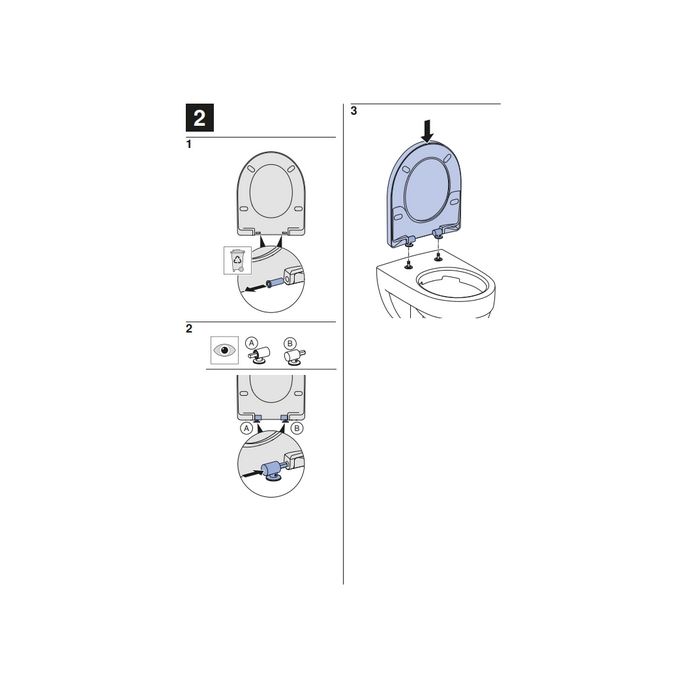 2

1

2

A

B

A

B

3