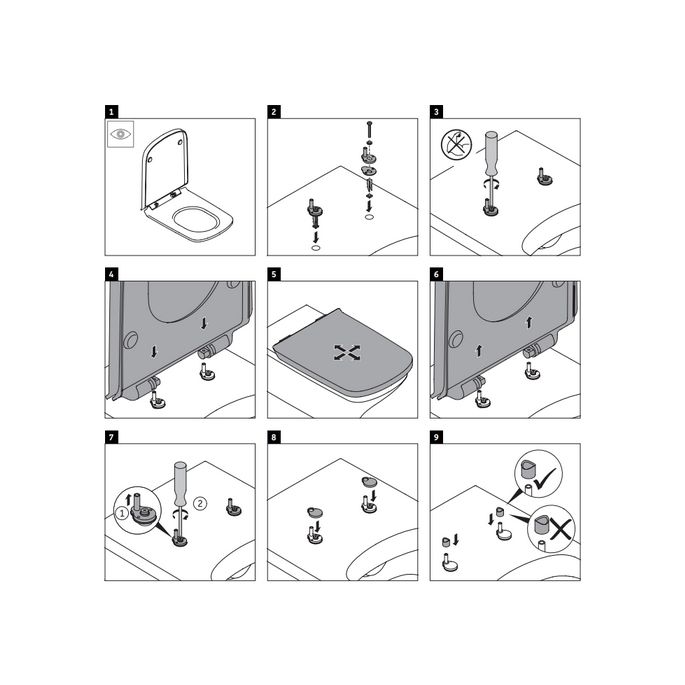 1

2

3

4

5

6

7

1

2

8

9