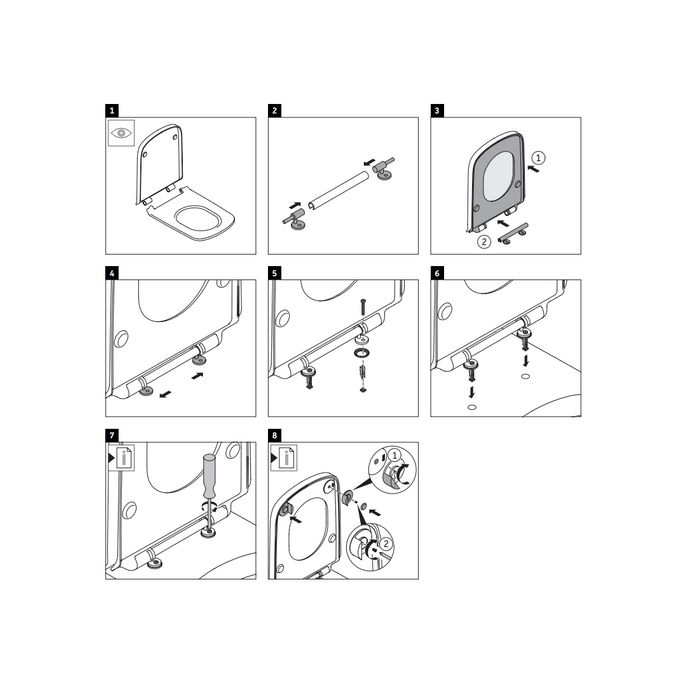 1

2

3

① 

②

4

5

6

7

i

8

i

①

②