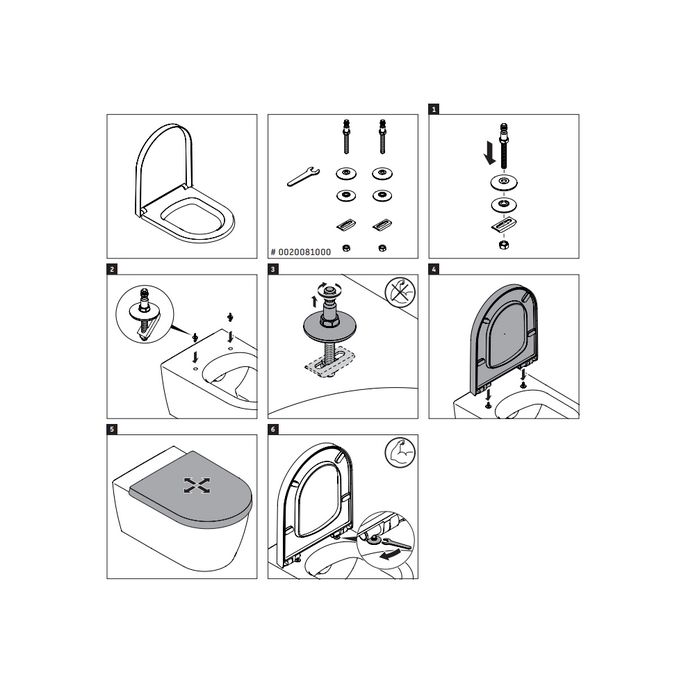 # 0020081000

1

2

3

4

5

6