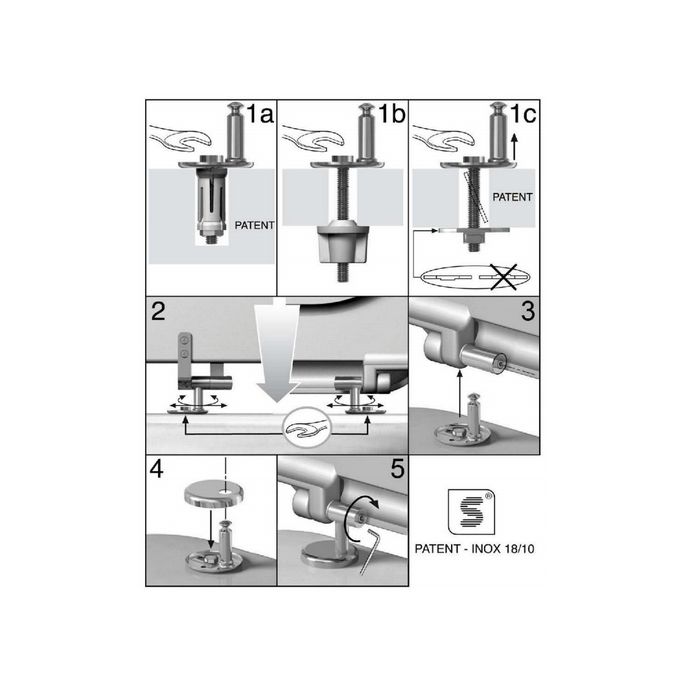 1a
PATENT

1b

1c
PATENT

2

3

4

5

S®
PATENT - INOX 18/10