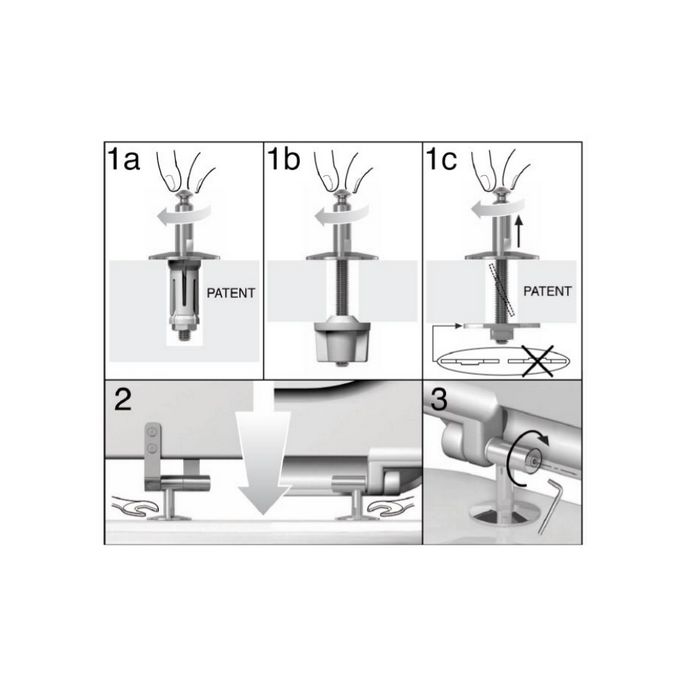 1a

PATENT

1b

1c

PATENT

2

3