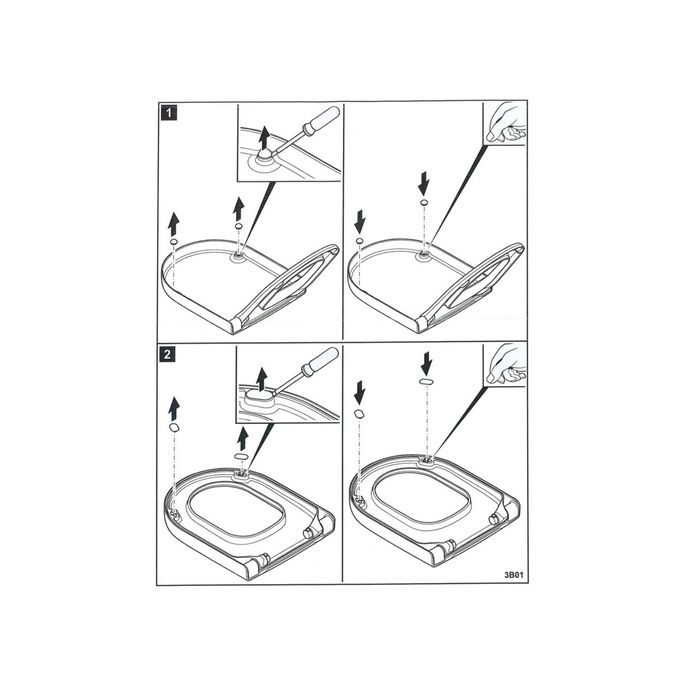 1

2

3B01