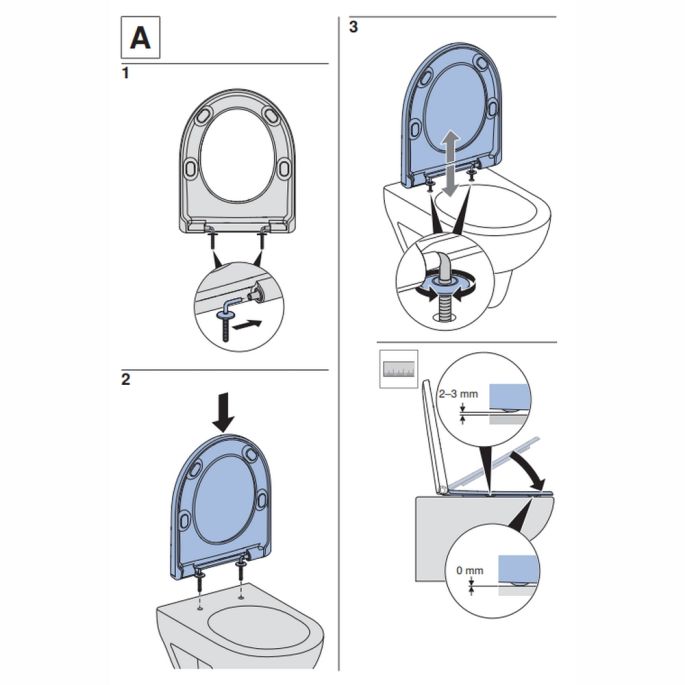 A

1

2

3

2–3 mm

0 mm