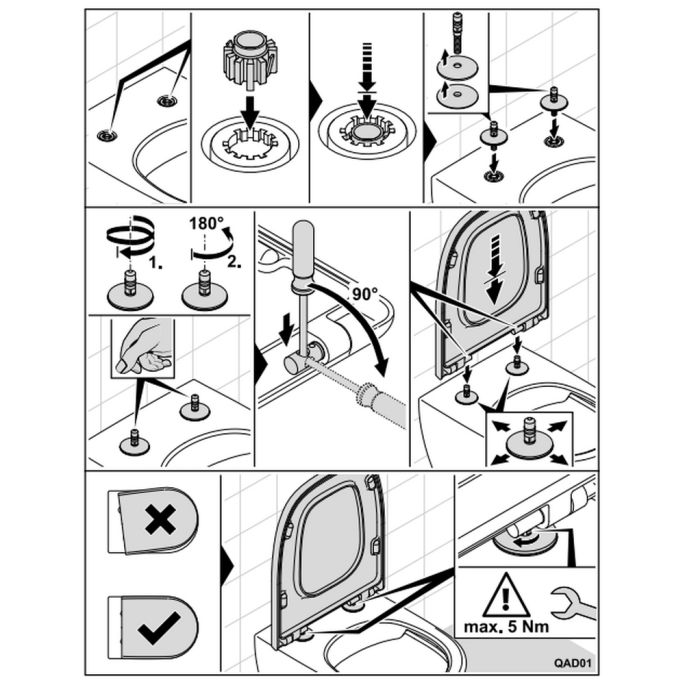 180°
1.
2.
90°
max. 5 Nm
QAD01