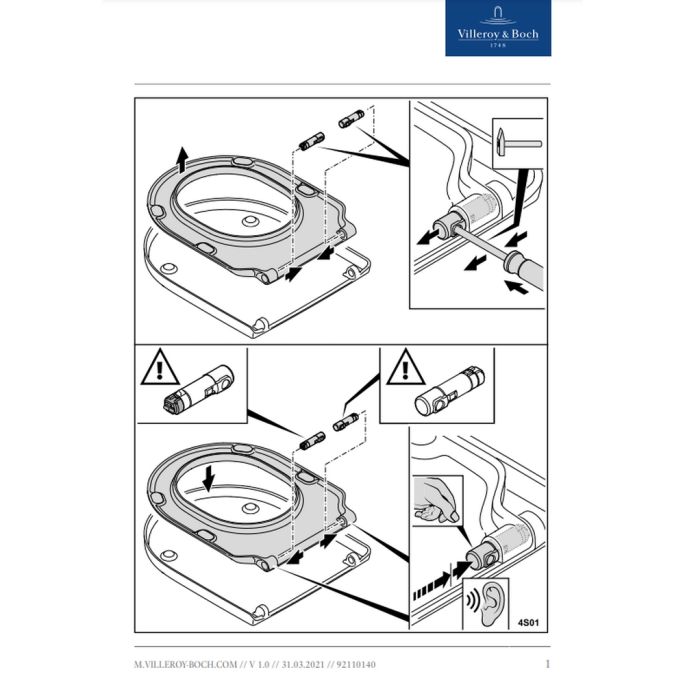 Villeroy & Boch
1748

4S01

M.VILLEROY-BOCH.COM // V 1.0 // 31.03.2021 // 92110140

1